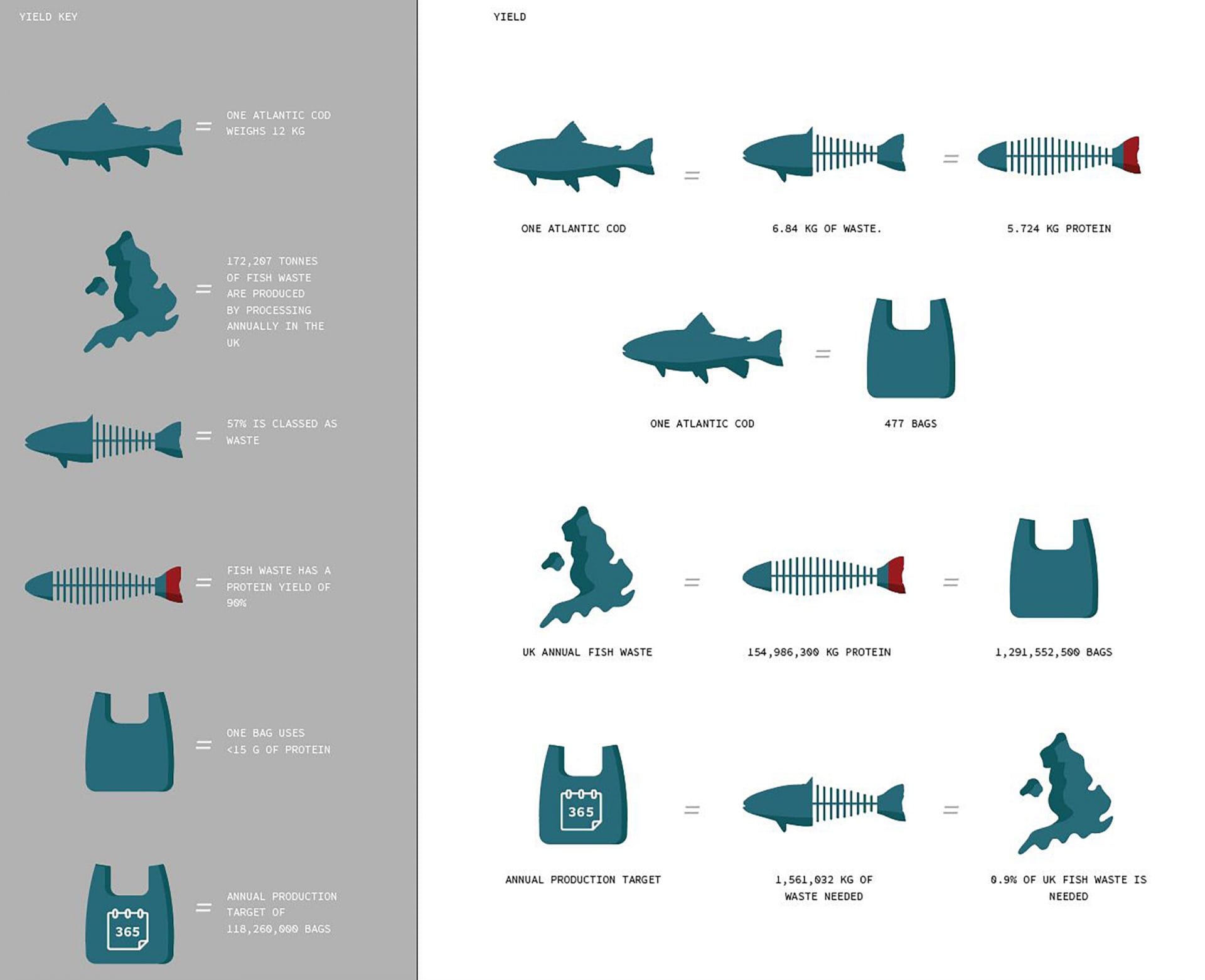 YIELD KEY

=

ONE ATLANTIC COD WEIGHS 12 KG

=

172,207 TONNES OF FISH WASTE ARE PRODUCED BY PROCESSING ANNUALLY IN THE UK

=

57% IS CLASSED AS WASTE

=

FISH WASTE HAS A PROTEIN YIELD OF 90%

=

ONE BAG USES <15 G OF PROTEIN

365

=

ANNUAL PRODUCTION TARGET OF 118,260,000 BAGS

YIELD

=

=

ONE ATLANTIC COD

6.84 KG OF WASTE.

5.724 KG PROTEIN

=

ONE ATLANTIC COD

477 BAGS

=

=

UK ANNUAL FISH WASTE

154,986,300 KG PROTEIN

1,291,552,500 BAGS

365

=

=

ANNUAL PRODUCTION TARGET

1,561,032 KG OF WASTE NEEDED

0.9% OF UK FISH WASTE IS NEEDED