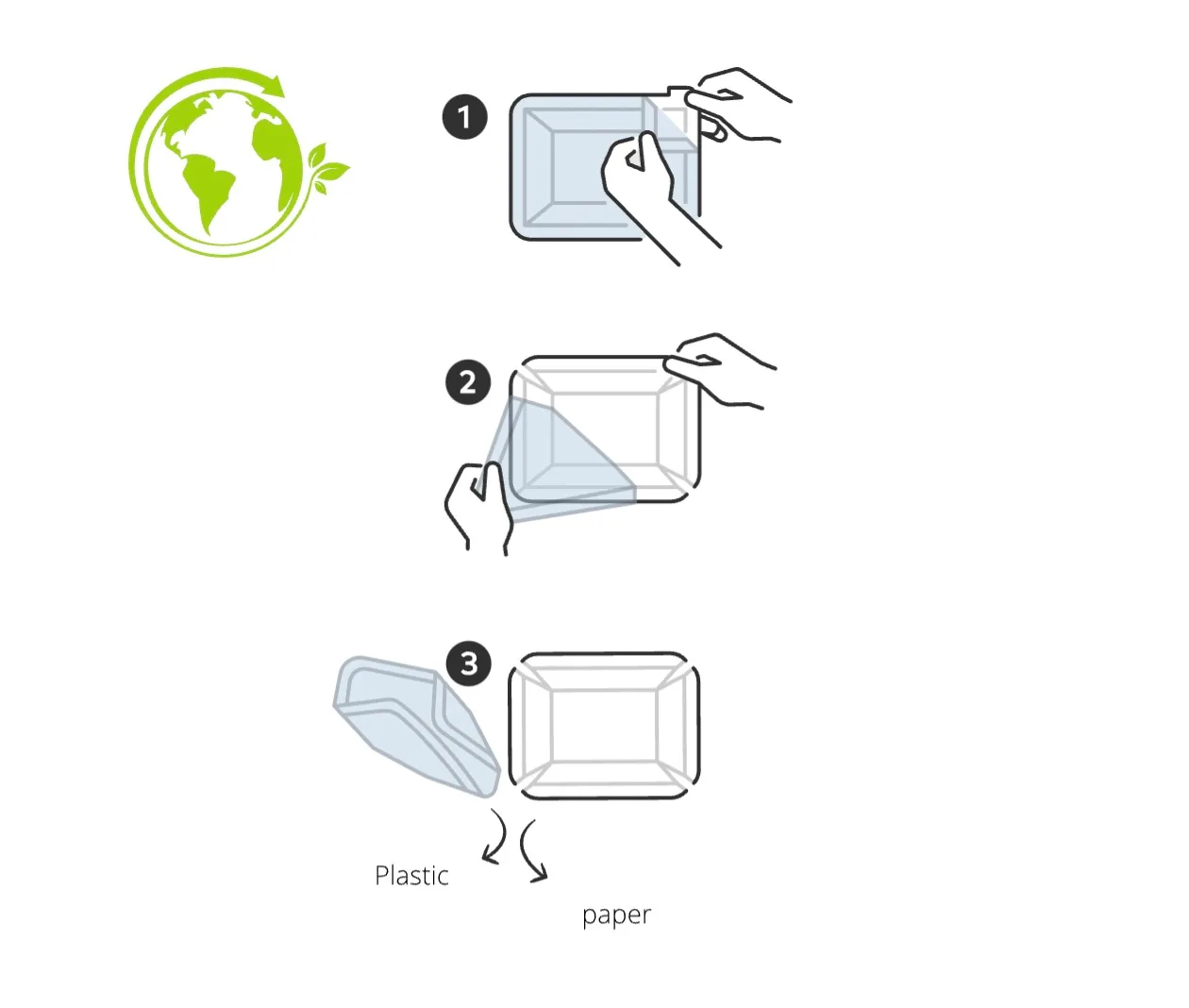 1

2

3

Plastic

paper